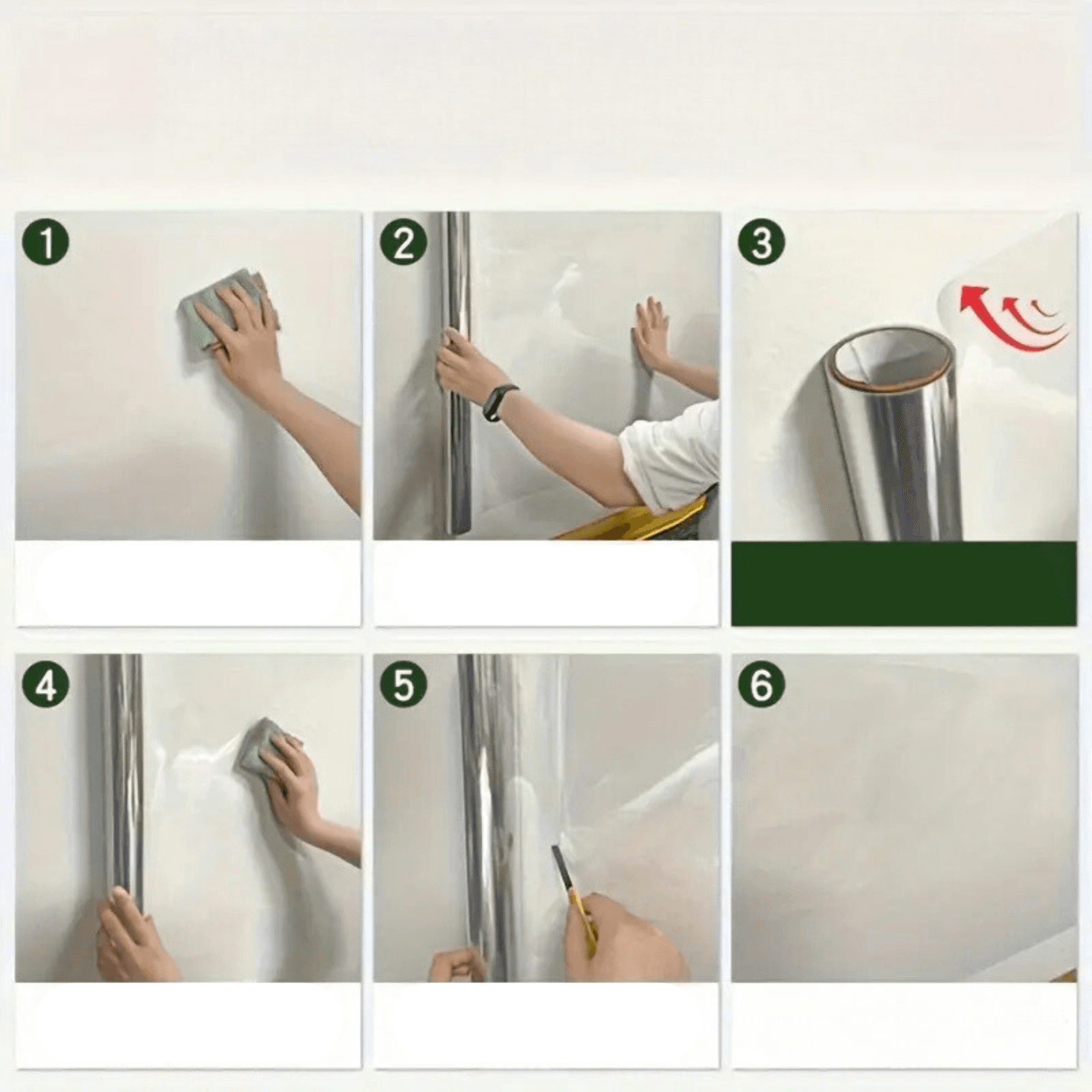 1

2

3

4

5

6